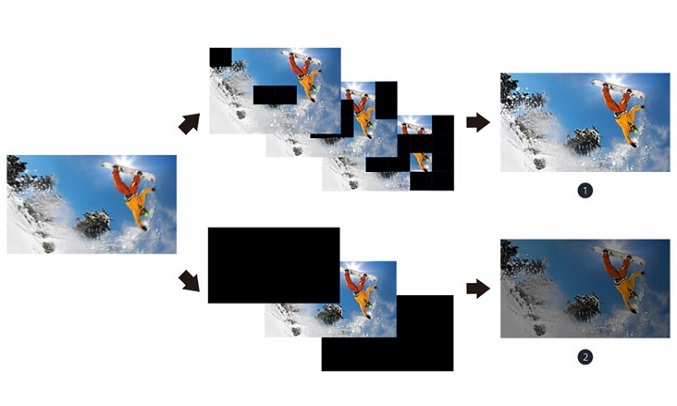 1

2